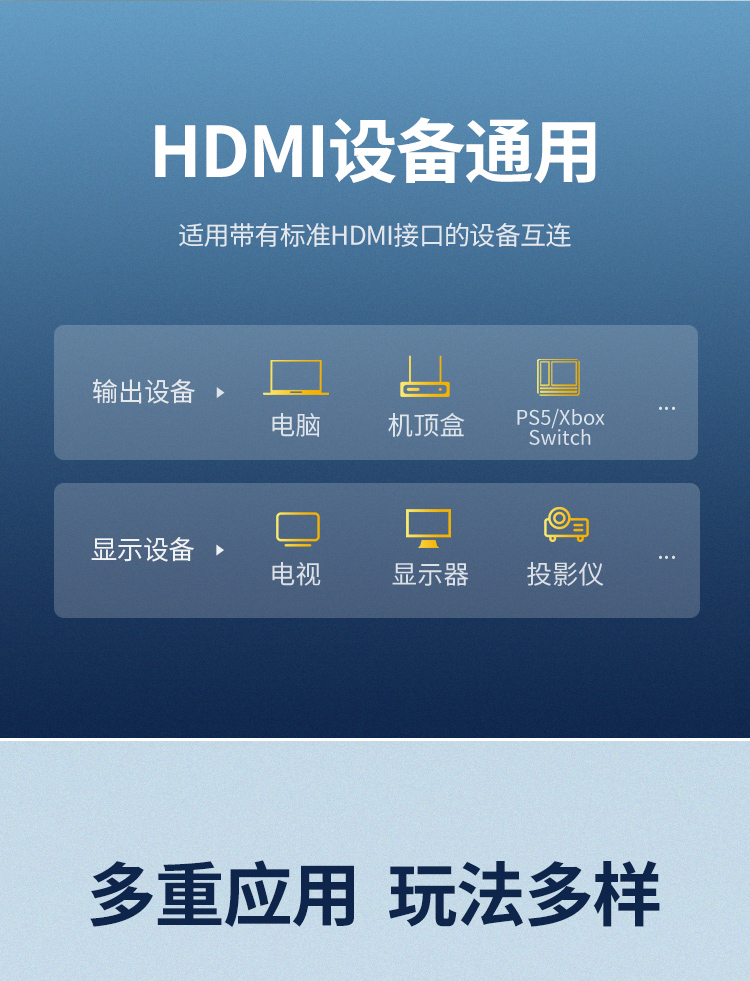 HDMI设备通用

适用带有标准HDMI接口的设备互连

输出设备 ▸ 电脑 机顶盒 PS5/Xbox Switch ...

显示设备 ▸ 电视 显示器 投影仪 ...

多重应用 玩法多样