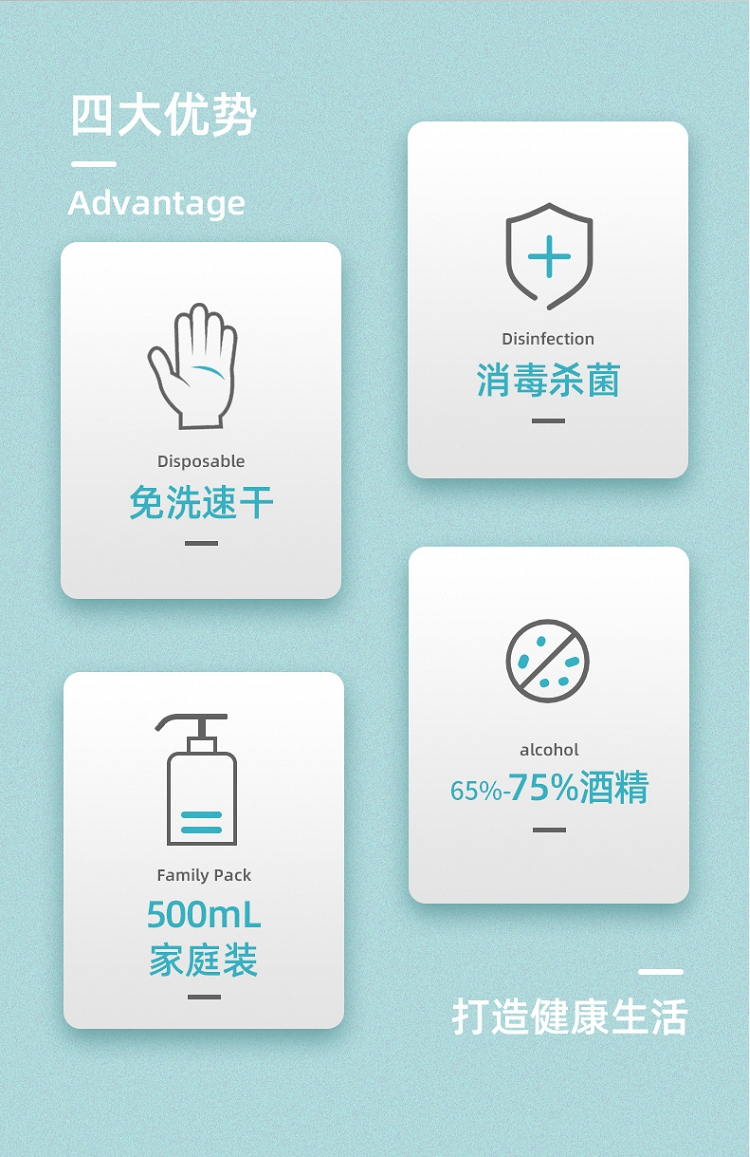 四大优势

Advantage

Disposable
免洗速干

Family Pack
500mL
家庭装

Disinfection
消毒杀菌

alcohol
65%-75%酒精

打造健康生活