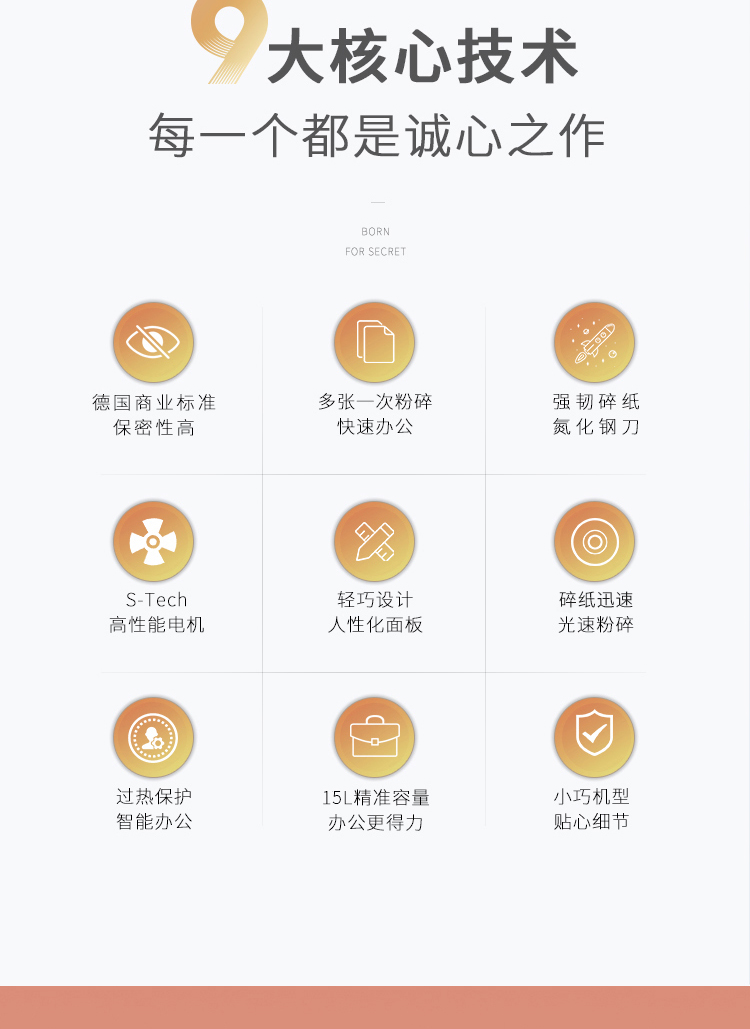 9大核心技术
每一个都是诚心之作

BORN
FOR SECRET

德国商业标准
保密性高

多张一次粉碎
快速办公

强韧碎纸
氮化钢刀

S-Tech
高性能电机

轻巧设计
人性化面板

碎纸迅速
光速粉碎

过热保护
智能办公

15L精准容量
办公更得力

小巧机型
贴心细节