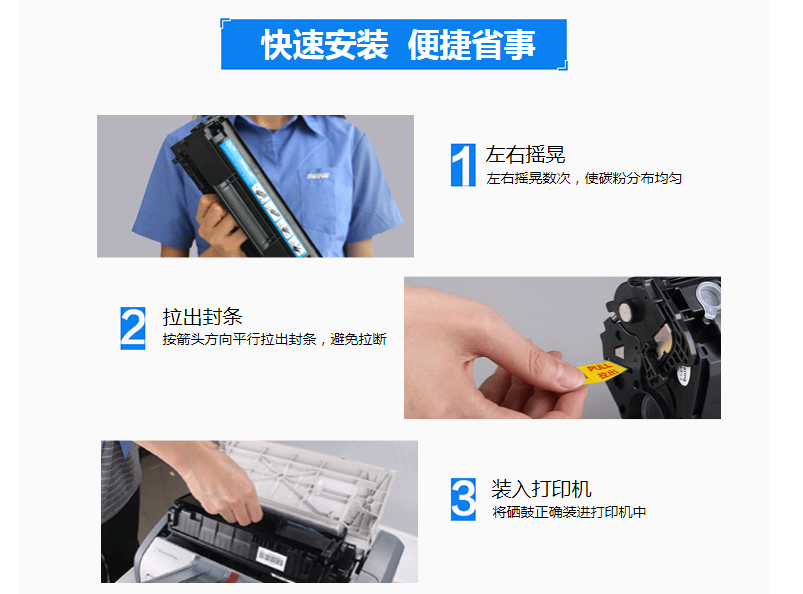 快速安装 便捷省事

1 左右摇晃
左右摇晃数次，使碳粉分布均匀

2 拉出封条
按箭头方向平行拉出封条，避免拉断

PULL
拉出

3 装入打印机
将硒鼓正确装进打印机中