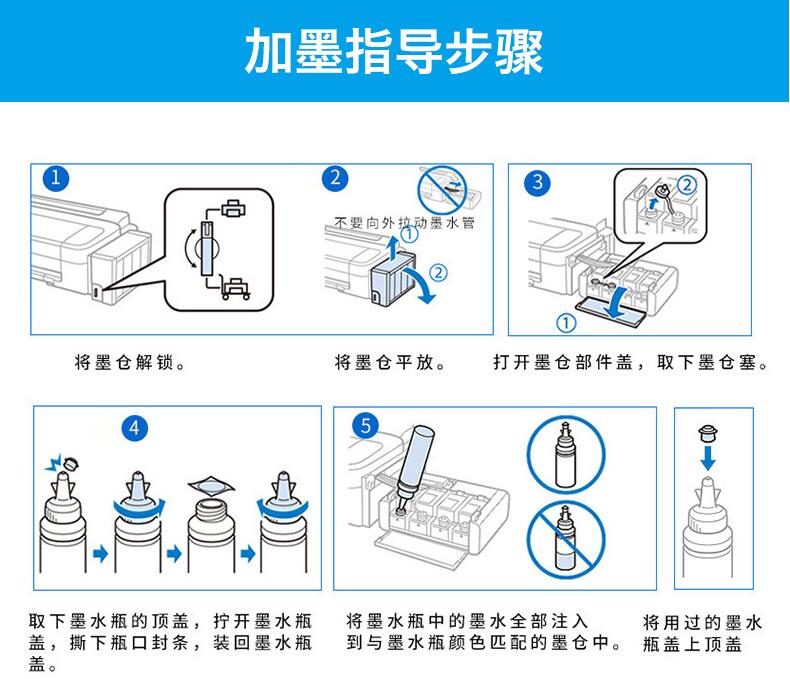 加墨指导步骤

1

2

不要向外拉动墨水管

①

②

3

②

①

将墨仓解锁。

将墨仓平放。

打开墨仓部件盖，取下墨仓塞。

4

5

取下墨水瓶的顶盖，拧开墨水瓶盖，撕下瓶口封条，装回墨水瓶盖。

将墨水瓶中的墨水全部注入到与墨水瓶颜色匹配的墨仓中。

将用过的墨水瓶盖上顶盖