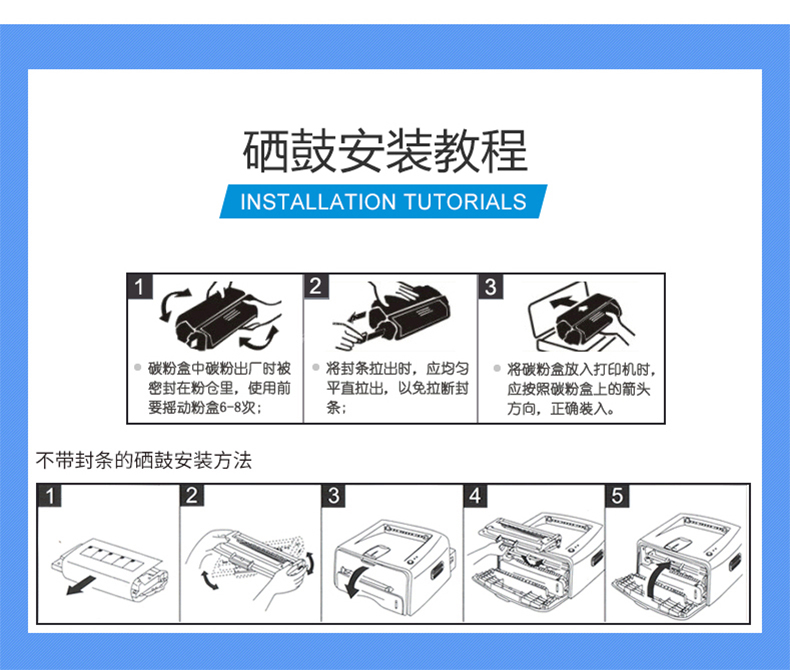 硒鼓安装教程

INSTALLATION TUTORIALS

1

碳粉盒中碳粉出厂时被密封在粉仓里，使用前要摇动粉盒6-8次；

2

将封条拉出时，应均匀平直拉出，以免拉断封条；

3

将碳粉盒放入打印机时，应按照碳粉盒上的箭头方向，正确装入。

不带封条的硒鼓安装方法

1

2

3

4

5