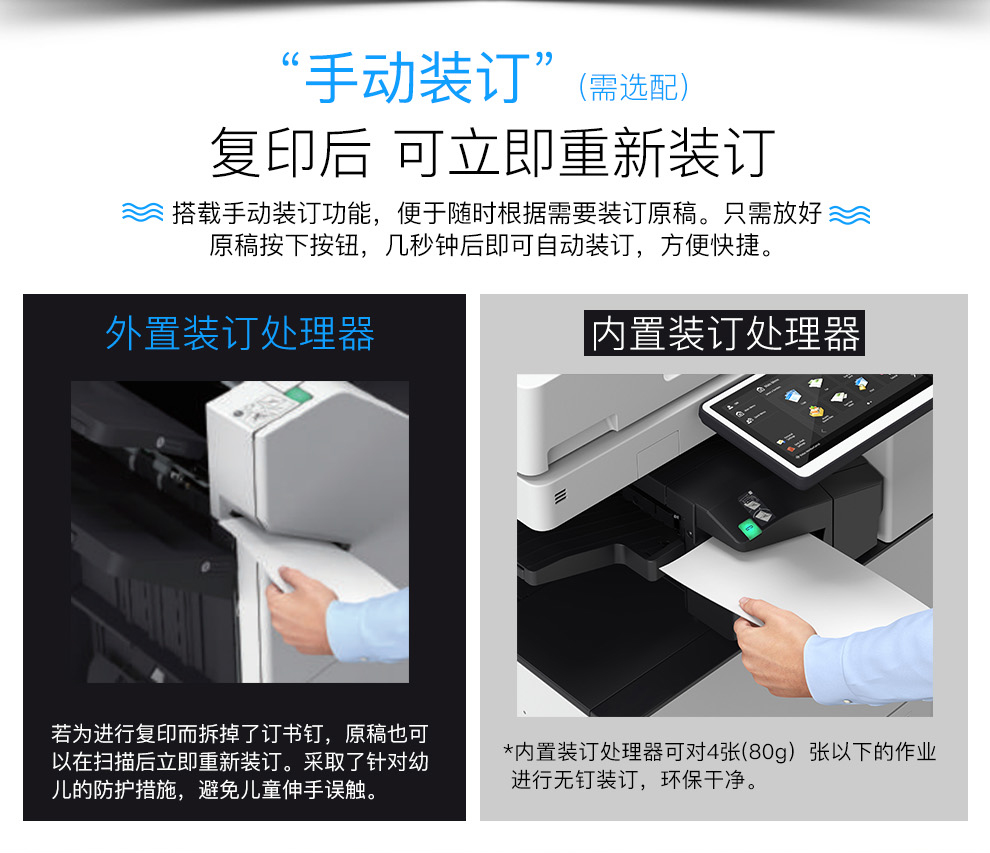 “手动装订”（需选配）

复印后 可立即重新装订

搭载手动装订功能，便于随时根据需要装订原稿。只需放好原稿按下按钮，几秒钟后即可自动装订，方便快捷。

外置装订处理器

若为进行复印而拆掉了订书钉，原稿也可以在扫描后立即重新装订。采取了针对幼儿的防护措施，避免儿童伸手误触。

内置装订处理器

*内置装订处理器可对4张(80g）张以下的作业进行无钉装订，环保干净。