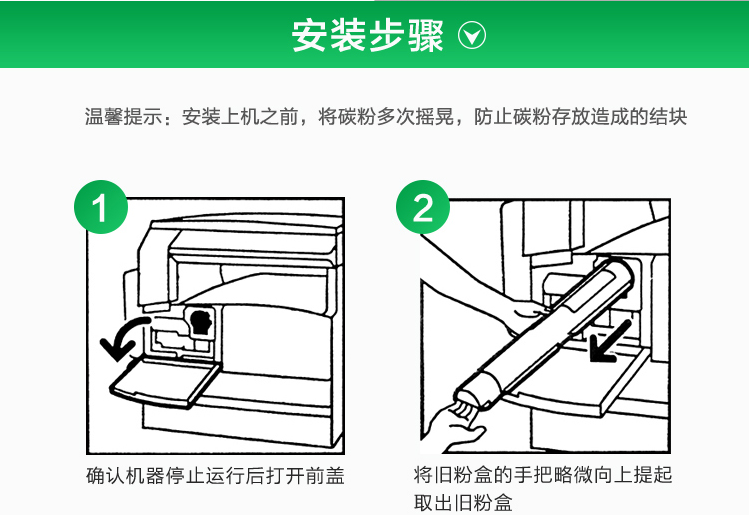 安装步骤

温馨提示：安装上机之前，将碳粉多次摇晃，防止碳粉存放造成的结块

1

确认机器停止运行后打开前盖

2

将旧粉盒的手把略微向上提起取出旧粉盒