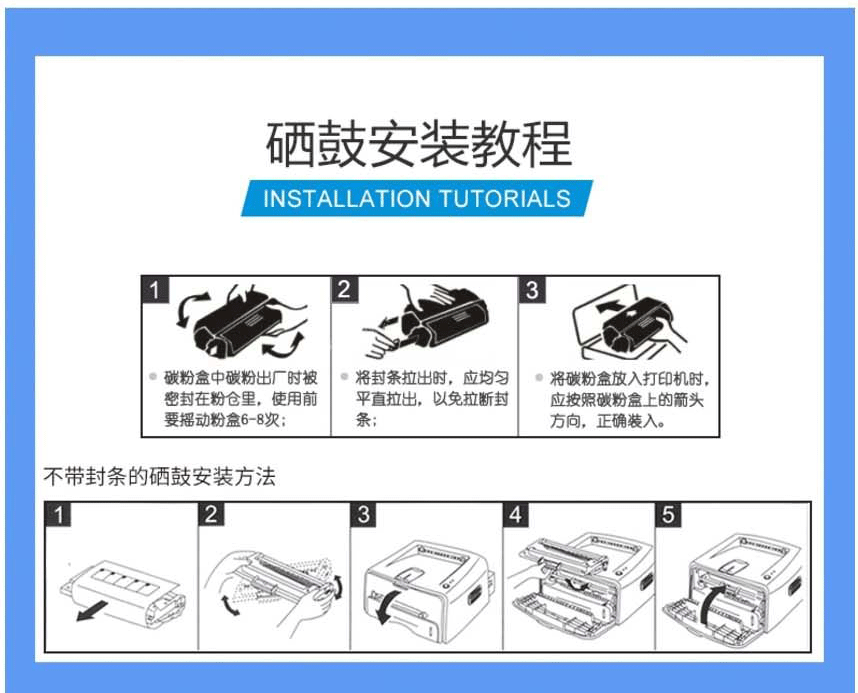 硒鼓安装教程

INSTALLATION TUTORIALS

1
碳粉盒中碳粉出厂时被密封在粉仓里，使用前要摇动粉盒6-8次；

2
将封条拉出时，应均匀平直拉出，以免拉断封条；

3
将碳粉盒放入打印机时，应按照碳粉盒上的箭头方向，正确装入。

不带封条的硒鼓安装方法

1

2

3

4

5